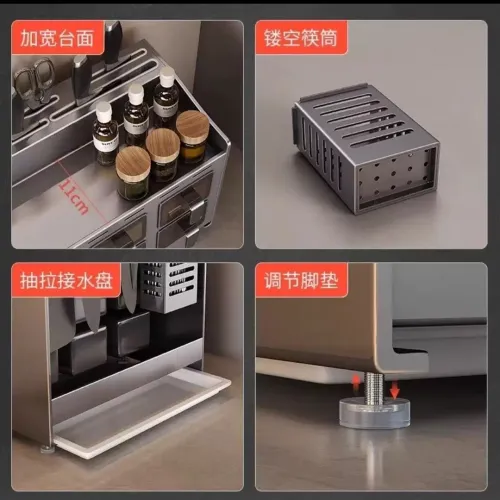 加宽台面

11cm

镂空筷筒

抽拉接水盘

调节脚垫